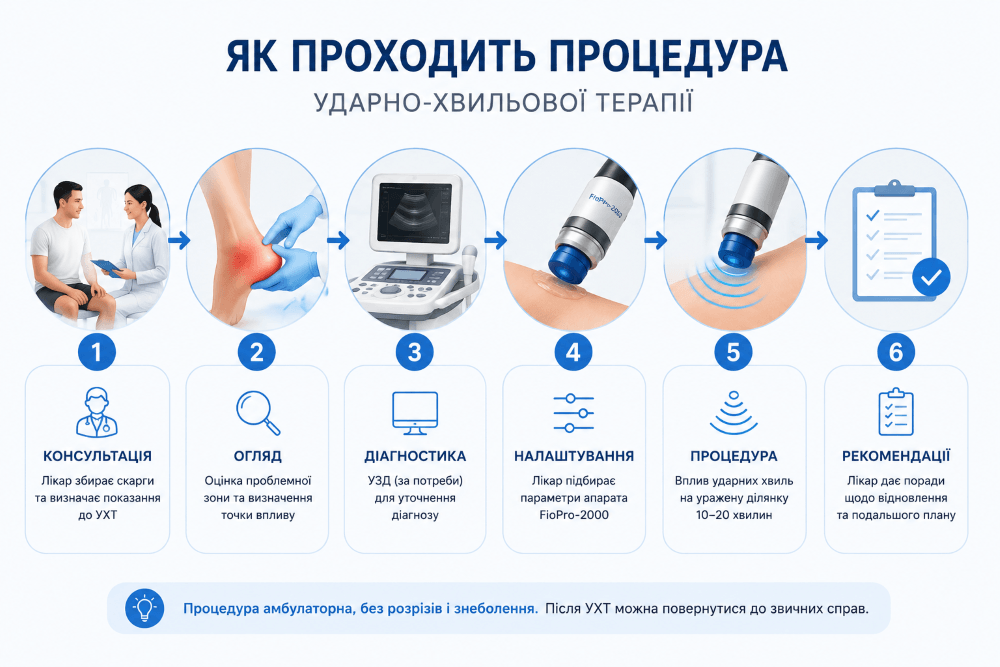 ЯК ПРОХОДИТЬ ПРОЦЕДУРА
УДАРНО-ХВИЛЬОВОЇ ТЕРАПІЇ

FioPro-2000

1
КОНСУЛЬТАЦІЯ
Лікар збирає скарги та визначає показання до УХТ

2
ОГЛЯД
Оцінка проблемної зони та визначення точки впливу

3
ДІАГНОСТИКА
УЗД (за потреби) для уточнення діагнозу

4
НАЛАШТУВАННЯ
Лікар підбирає параметри апарата FioPro-2000

5
ПРОЦЕДУРА
Вплив ударних хвиль на уражену ділянку 10–20 хвилин

6
РЕКОМЕНДАЦІЇ
Лікар дає поради щодо відновлення та подальшого плану

Процедура амбулаторна, без розрізів і знеболення. Після УХТ можна повернутися до звичних справ.